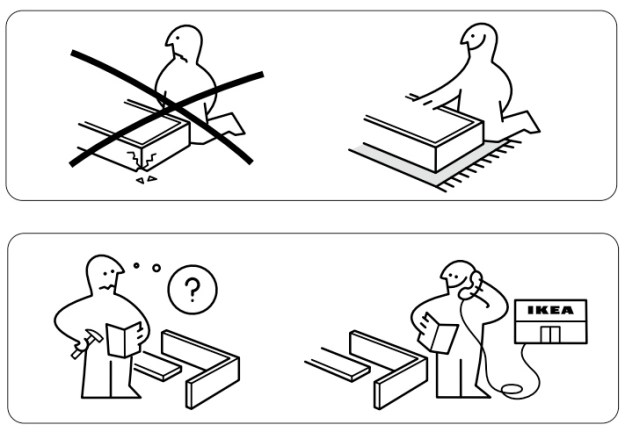 ?

IKEA