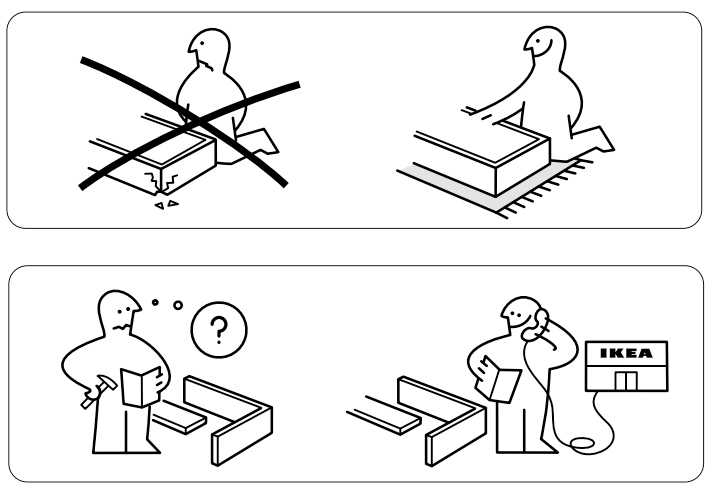 ?

IKEA